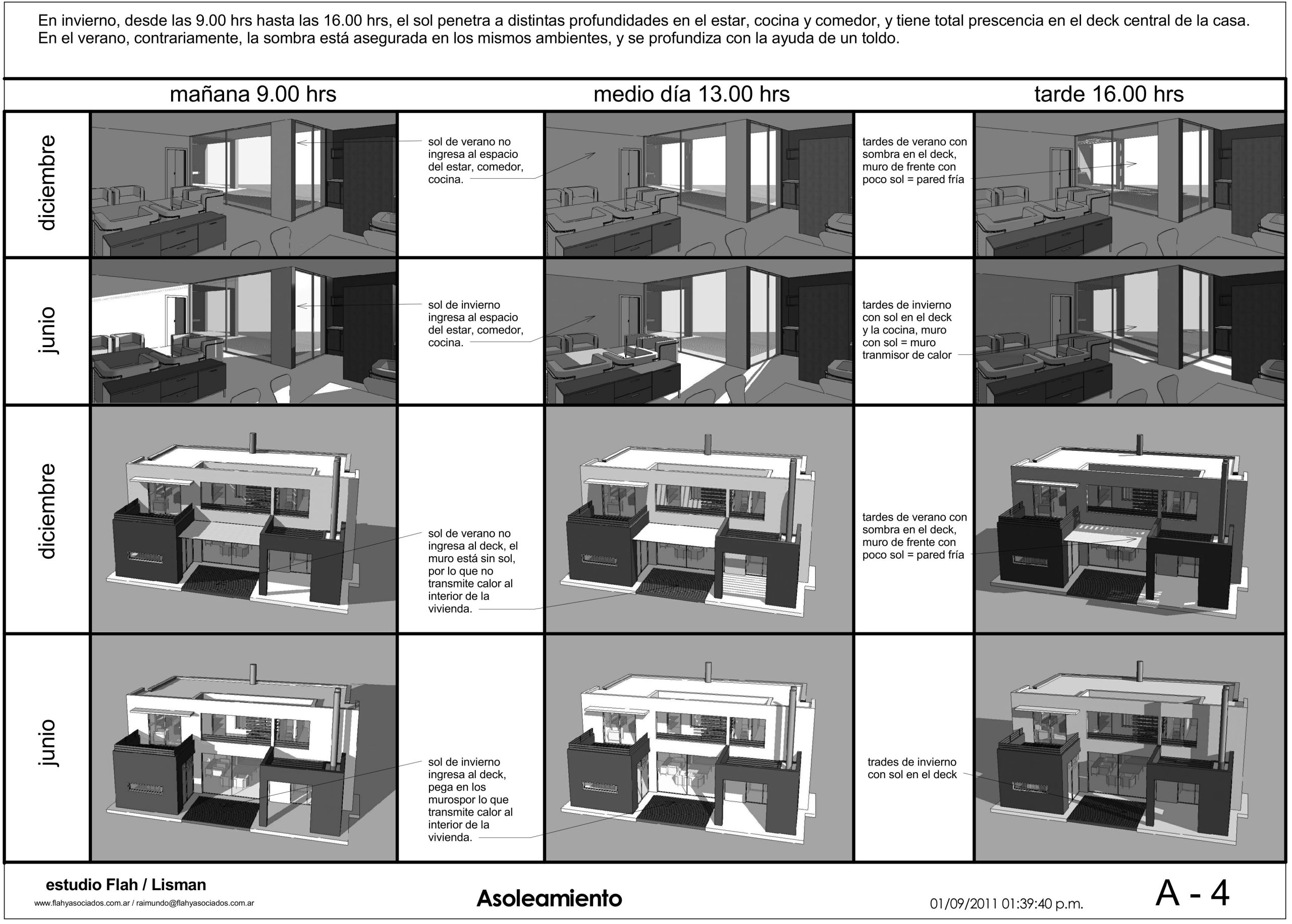 En invierno, desde las 9.00 hrs hasta las 16.00 hrs, el sol penetra a distintas profundidades en el estar, cocina y comedor, y tiene total prescencia en el deck central de la casa. En el verano, contrariamente, la sombra está asegurada en los mismos ambientes, y se profundiza con la ayuda de un toldo.

mañana 9.00 hrs

medio día 13.00 hrs

tarde 16.00 hrs

diciembre

sol de verano no ingresa al espacio del estar, comedor, cocina.

tardes de verano con sombra en el deck, muro de frente con poco sol = pared fría

junio

sol de invierno ingresa al espacio del estar, comedor, cocina.

tardes de invierno con sol en el deck y la cocina, muro con sol = muro tranmisor de calor

diciembre

sol de verano no ingresa al deck, el muro está sin sol, por lo que no transmite calor al interior de la vivienda.

tardes de verano con sombra en el deck, muro de frente con poco sol = pared fría

junio

sol de invierno ingresa al deck, pega en los murospor lo que transmite calor al interior de la vivienda.

trades de invierno con sol en el deck

estudio Flah / Lisman

www.flahyasociados.com.ar / raimundo@flahyasociados.com.ar

Asoleamiento

01/09/2011 01:39:40 p.m.

A - 4